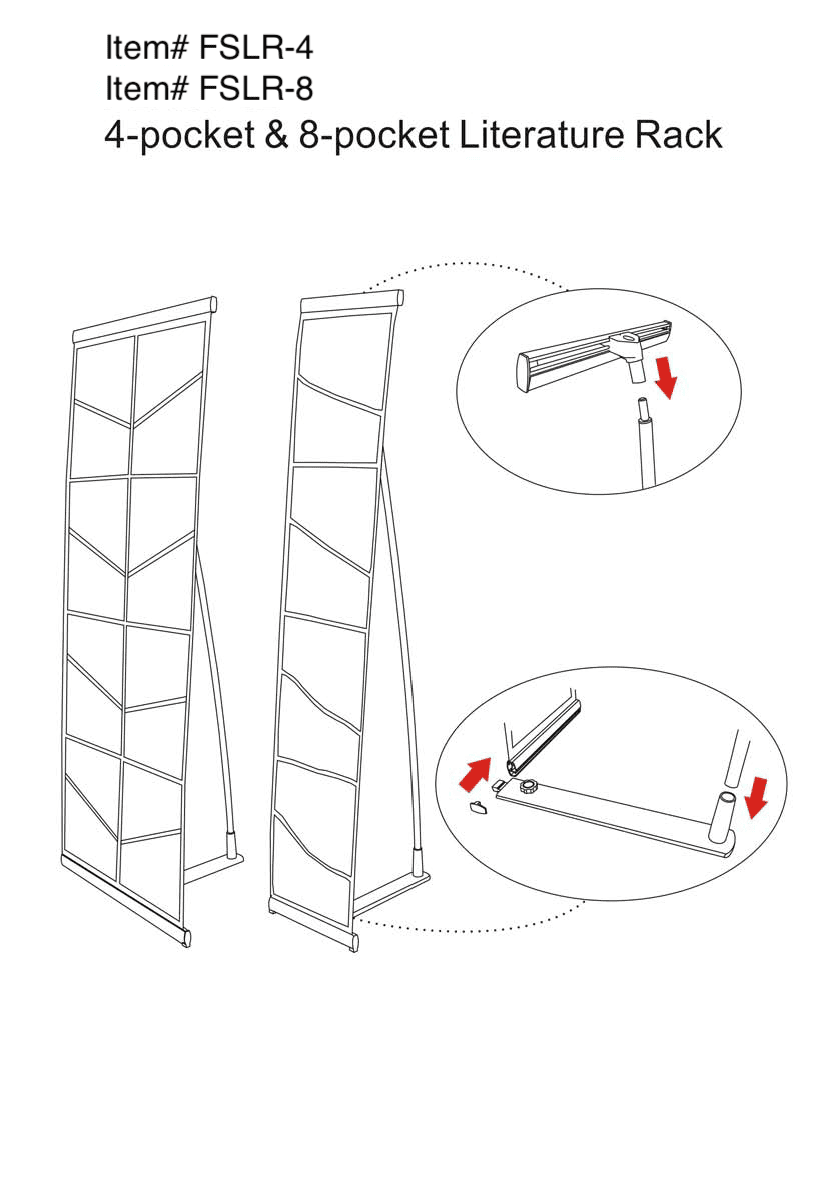 Item# FSLR-4
Item# FSLR-8
4-pocket & 8-pocket Literature Rack